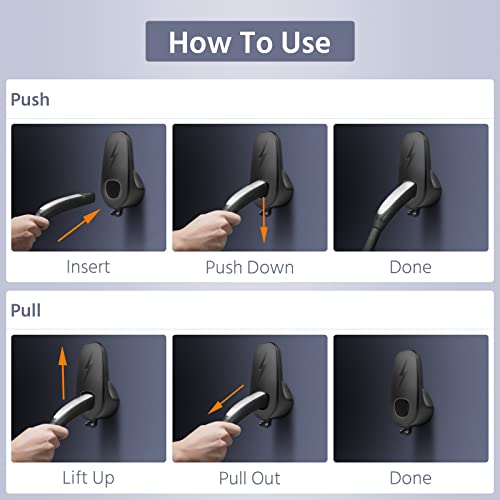 How To Use

Push

Insert

Push Down

Done

Pull

Lift Up

Pull Out

Done